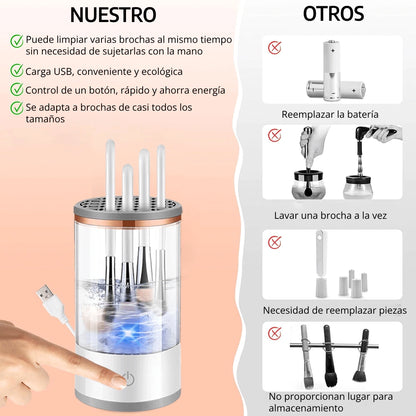 NUESTRO

Puede limpiar varias brochas al mismo tiempo sin necesidad de sujetarlas con la mano

Carga USB, conveniente y ecológica

Control de un botón, rápido y ahorra energía

Se adapta a brochas de casi todos los tamaños

OTROS

Reemplazar la batería

Lavar una brocha a la vez

Necesidad de reemplazar piezas

No proporcionan lugar para almacenamiento