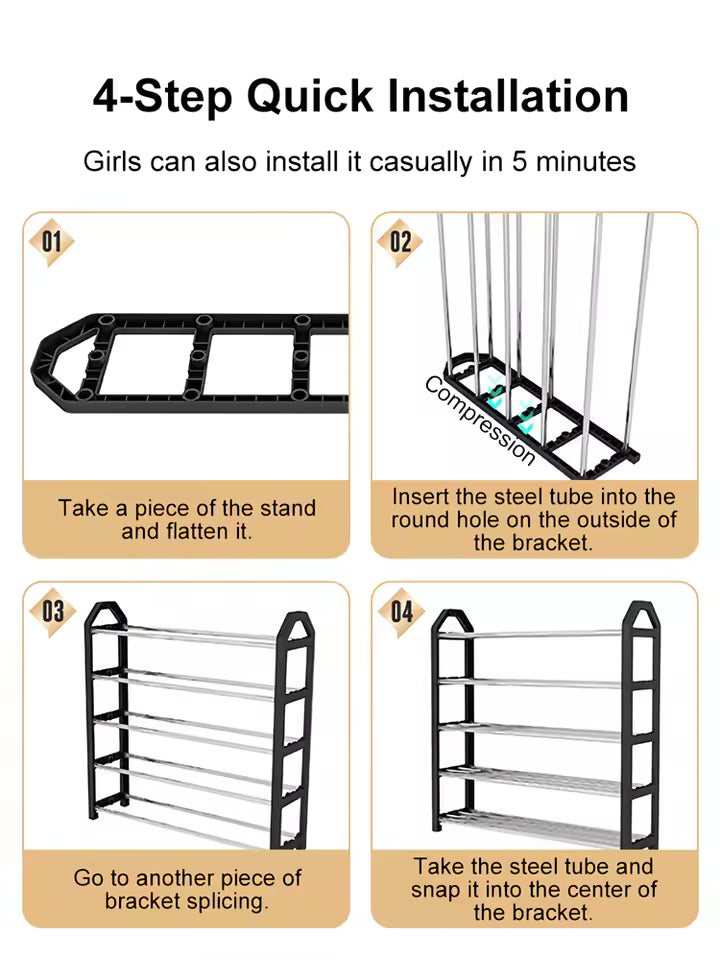 4-Step Quick Installation

Girls can also install it casually in 5 minutes

01

Take a piece of the stand and flatten it.

02

Compression

Insert the steel tube into the round hole on the outside of the bracket.

03

Go to another piece of bracket splicing.

04

Take the steel tube and snap it into the center of the bracket.