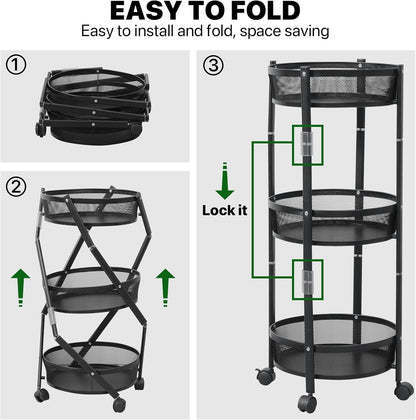 EASY TO FOLD
Easy to install and fold, space saving

①

②

③

Lock it